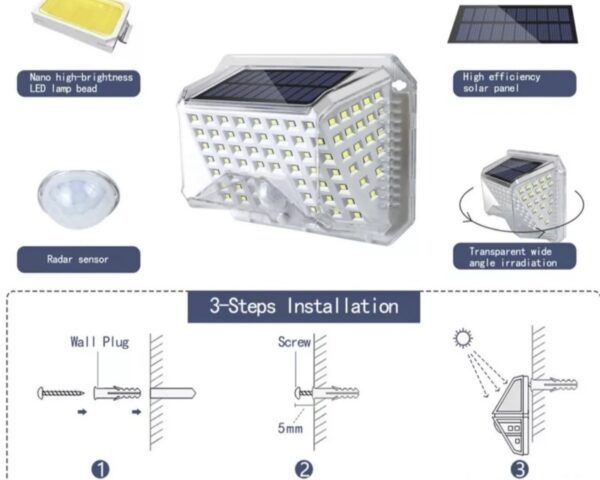 Nano high-brightness LED lamp bead

High efficiency solar panel

Radar sensor

Transparent wide angle irradiation

3-Steps Installation

Wall Plug

Screw

5mm

1

2

3