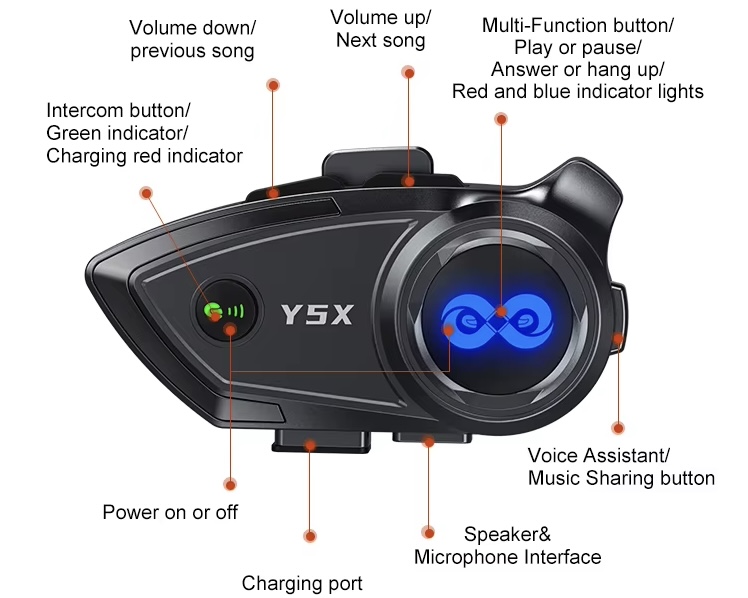 Volume down/
previous song

Volume up/
Next song

Multi-Function button/
Play or pause/
Answer or hang up/
Red and blue indicator lights

Intercom button/
Green indicator/
Charging red indicator

Y5X

Voice Assistant/
Music Sharing button

Power on or off

Speaker&
Microphone Interface

Charging port