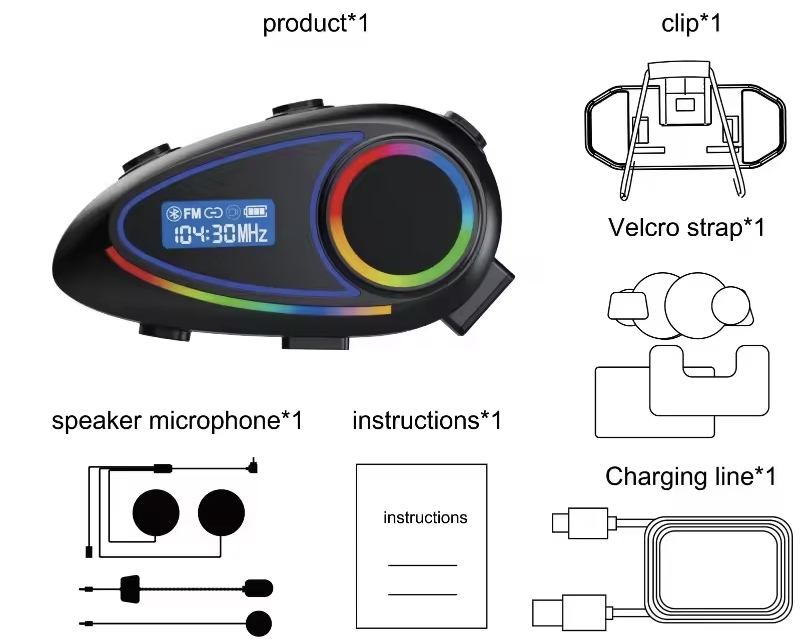 product*1

FM

104:30MHz

clip*1

Velcro strap*1

speaker microphone*1

instructions*1

instructions

Charging line*1